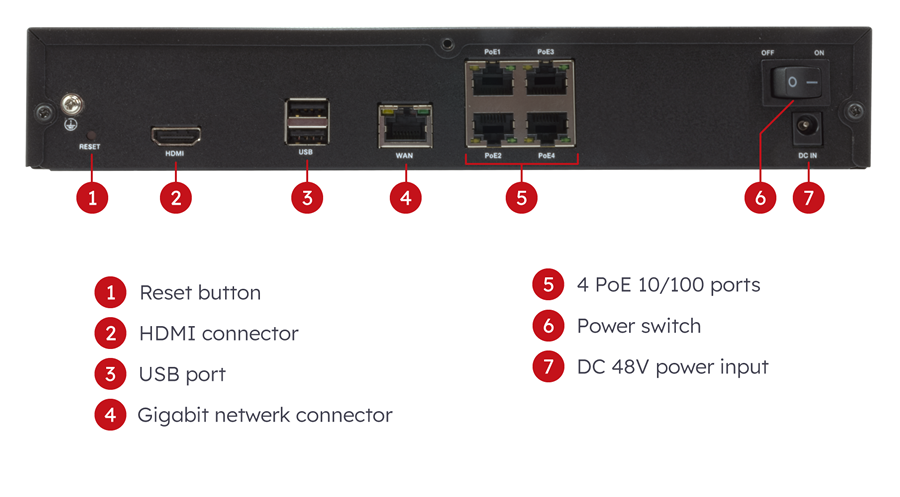 PoE1 PoE3

OFF ON

RESET

HDMI

USB

WAN

PoE2 PoE4

DC IN

1 2 3 4 5 6 7

1 Reset button

2 HDMI connector

3 USB port

4 Gigabit netwerk connector

5 4 PoE 10/100 ports

6 Power switch

7 DC 48V power input